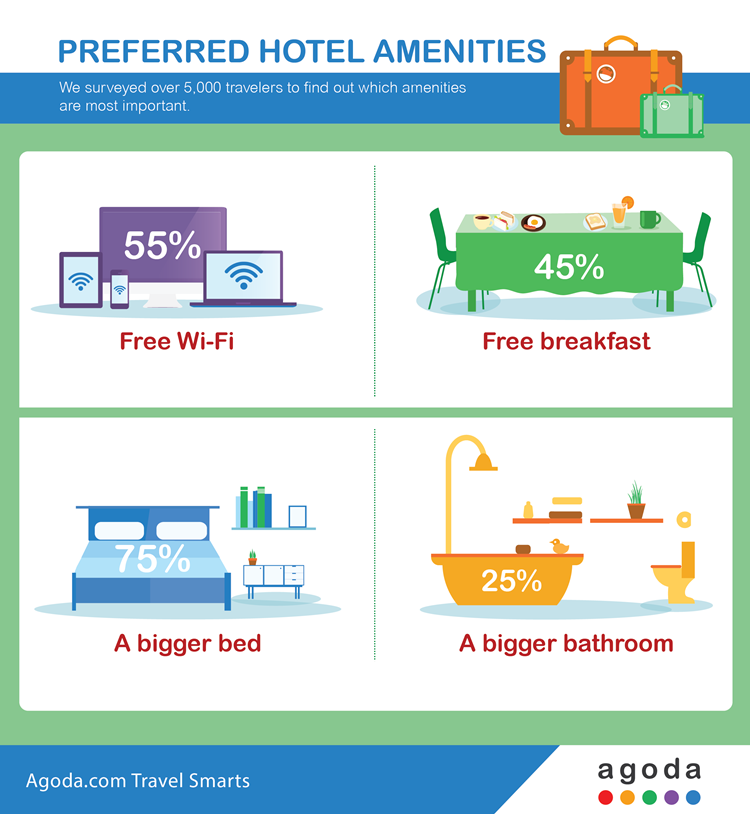 PREFERRED HOTEL AMENITIES

We surveyed over 5,000 travelers to find out which amenities are most important.

55%

Free Wi-Fi

45%

Free breakfast

75%

A bigger bed

25%

A bigger bathroom

Agoda.com Travel Smarts

agoda