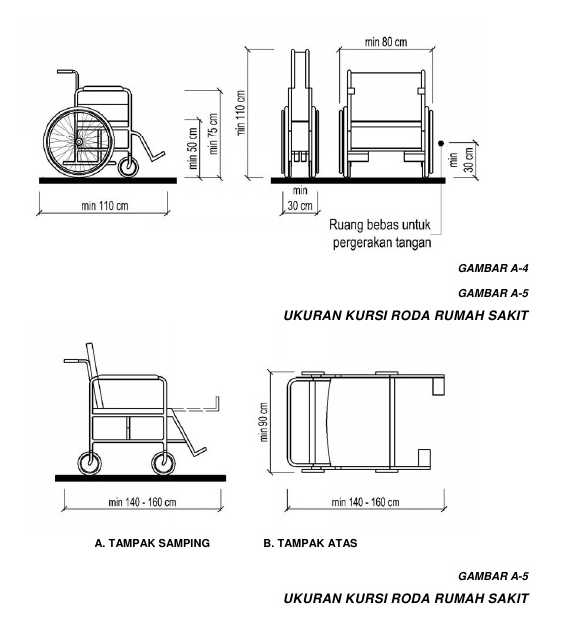 min 110 cm

min 50 cm

min 75 cm

min 110 cm

min 80 cm

min 30 cm

min 30 cm

Ruang bebas untuk pergerakan tangan

GAMBAR A-4

GAMBAR A-5

UKURAN KURSI RODA RUMAH SAKIT

min 140 - 160 cm

min 90 cm

min 140 - 160 cm

A. TAMPAK SAMPING

B. TAMPAK ATAS

GAMBAR A-5

UKURAN KURSI RODA RUMAH SAKIT