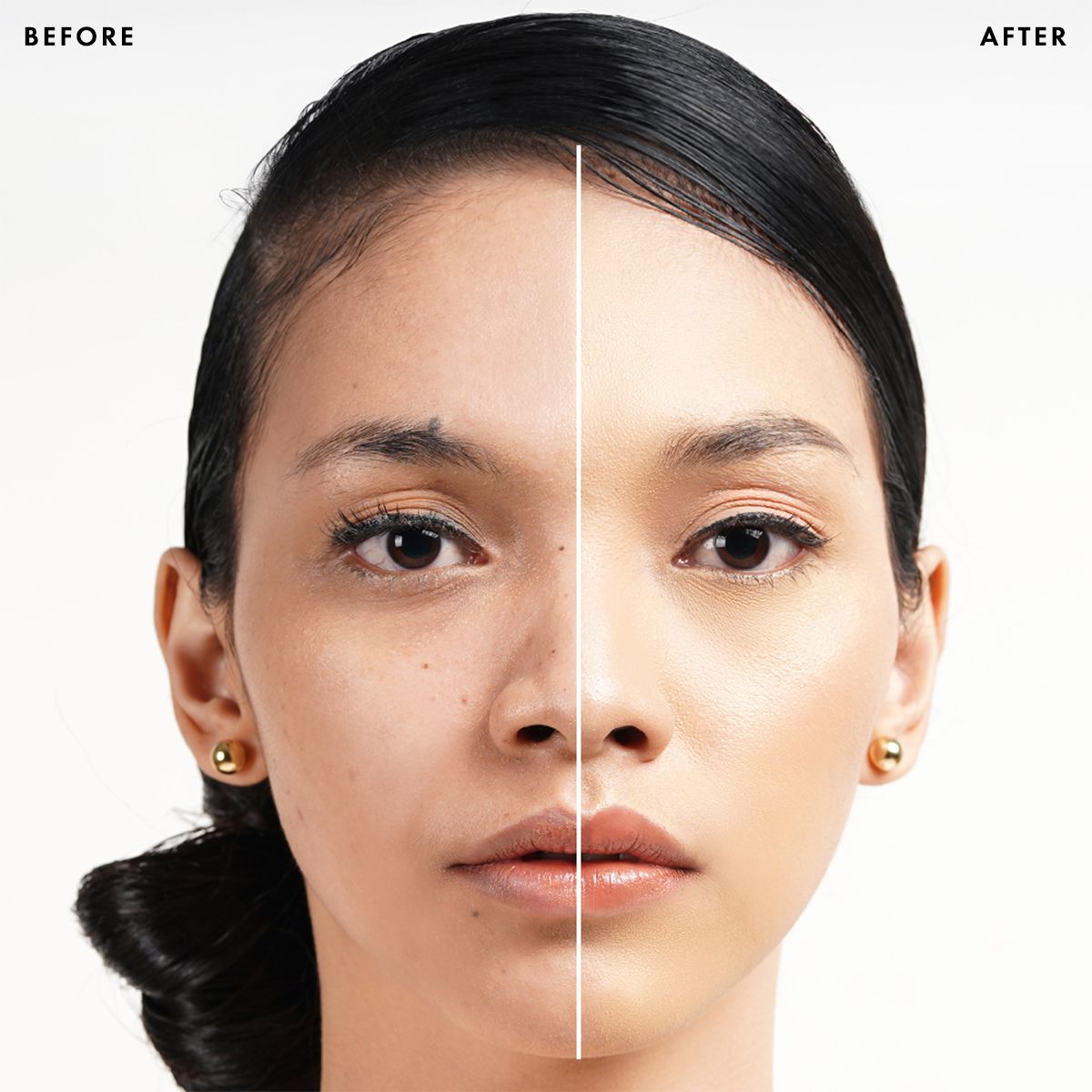 BEFORE

AFTER